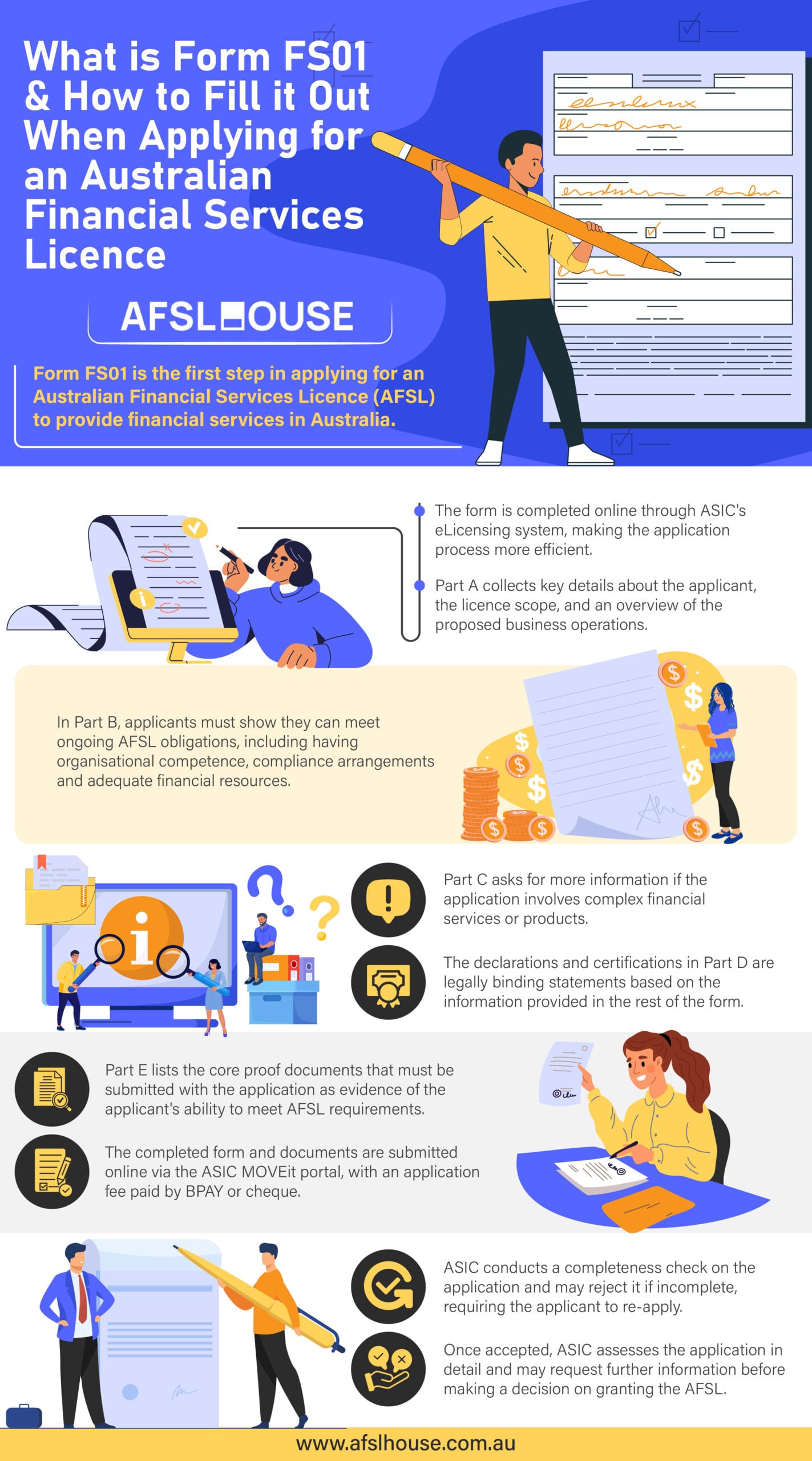 What is Form FS01 & How to Fill it Out When Applying for an Australian Financial Services Licence

AFSLHOUSE

Form FS01 is the first step in applying for an Australian Financial Services Licence (AFSL) to provide financial services in Australia.

The form is completed online through ASIC's eLicensing system, making the application process more efficient.

Part A collects key details about the applicant, the licence scope, and an overview of the proposed business operations.

In Part B, applicants must show they can meet ongoing AFSL obligations, including having organisational competence, compliance arrangements and adequate financial resources.

Part C asks for more information if the application involves complex financial services or products.

The declarations and certifications in Part D are legally binding statements based on the information provided in the rest of the form.

Part E lists the core proof documents that must be submitted with the application as evidence of the applicant's ability to meet AFSL requirements.

The completed form and documents are submitted online via the ASIC MOVEit portal, with an application fee paid by BPAY or cheque.

ASIC conducts a completeness check on the application and may reject it if incomplete, requiring the applicant to re-apply.

Once accepted, ASIC assesses the application in detail and may request further information before making a decision on granting the AFSL.

www.afslhouse.com.au