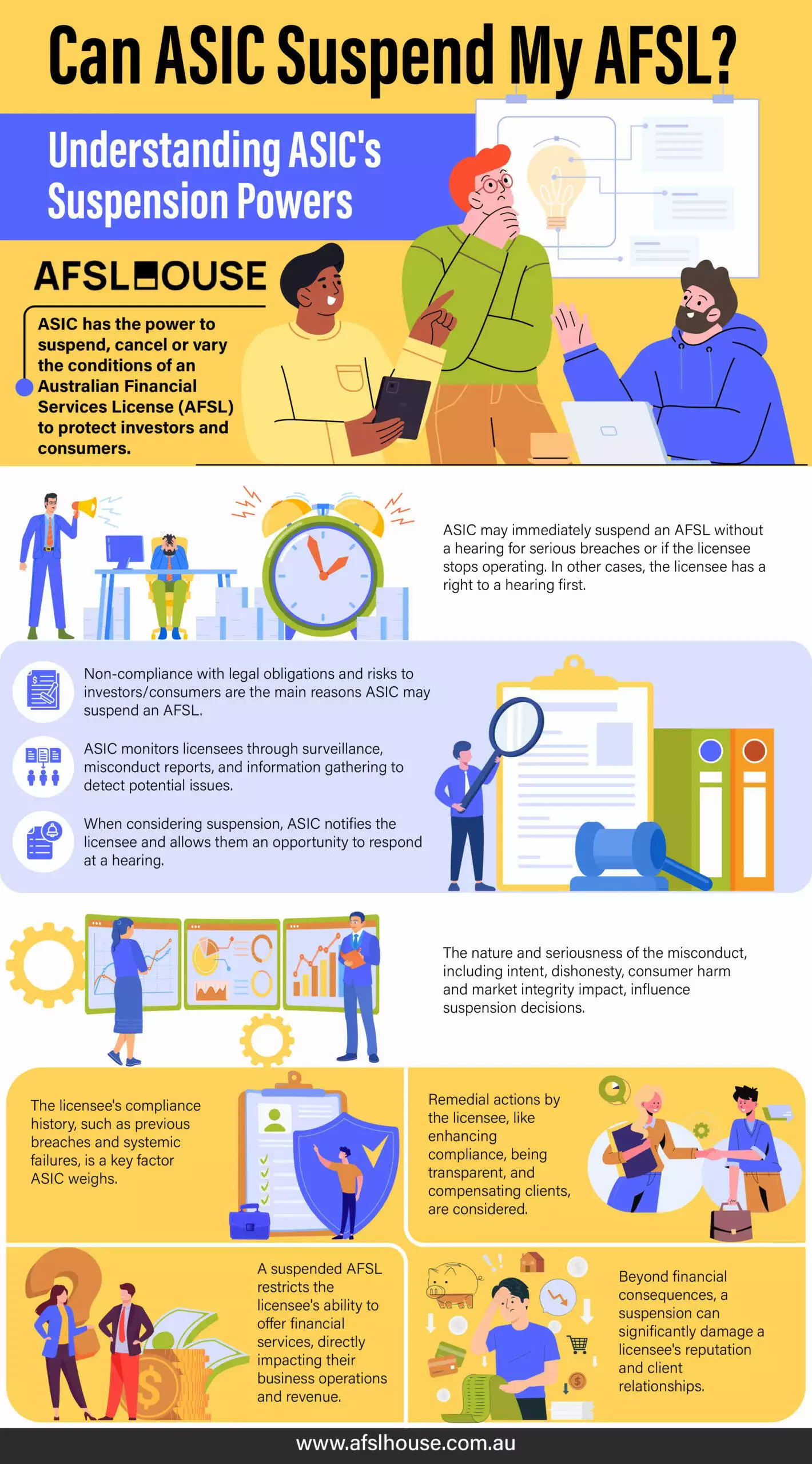 Can ASIC Suspend My AFSL?

Understanding ASIC's Suspension Powers

AFSLHOUSE

ASIC has the power to suspend, cancel or vary the conditions of an Australian Financial Services License (AFSL) to protect investors and consumers.

ASIC may immediately suspend an AFSL without a hearing for serious breaches or if the licensee stops operating. In other cases, the licensee has a right to a hearing first.

Non-compliance with legal obligations and risks to investors/consumers are the main reasons ASIC may suspend an AFSL.

ASIC monitors licensees through surveillance, misconduct reports, and information gathering to detect potential issues.

When considering suspension, ASIC notifies the licensee and allows them an opportunity to respond at a hearing.

The nature and seriousness of the misconduct, including intent, dishonesty, consumer harm and market integrity impact, influence suspension decisions.

The licensee's compliance history, such as previous breaches and systemic failures, is a key factor ASIC weighs.

Remedial actions by the licensee, like enhancing compliance, being transparent, and compensating clients, are considered.

A suspended AFSL restricts the licensee's ability to offer financial services, directly impacting their business operations and revenue.

Beyond financial consequences, a suspension can significantly damage a licensee's reputation and client relationships.

www.afslhouse.com.au